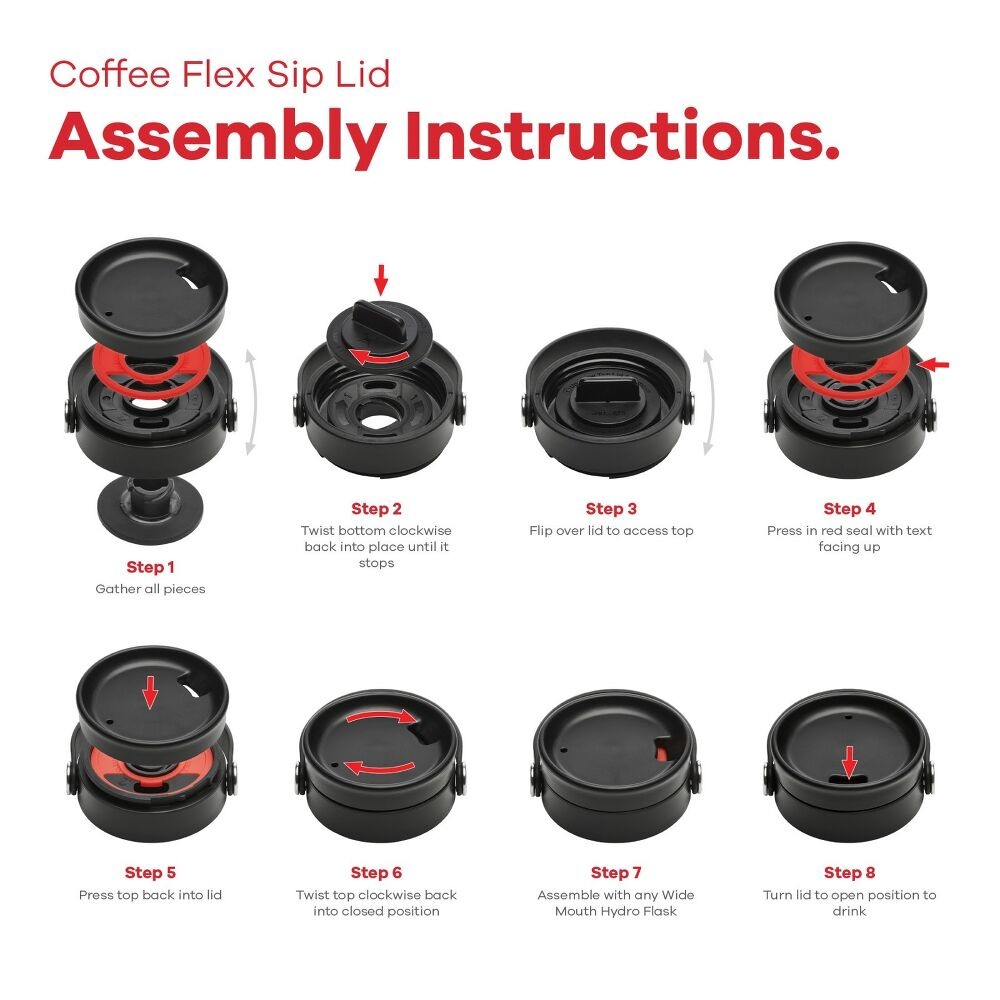 Coffee Flex Sip Lid
Assembly Instructions.

Step 1
Gather all pieces

Step 2
Twist bottom clockwise back into place until it stops

Step 3
Flip over lid to access top

Step 4
Press in red seal with text facing up

Step 5
Press top back into lid

Step 6
Twist top clockwise back into closed position

Step 7
Assemble with any Wide Mouth Hydro Flask

Step 8
Turn lid to open position to drink